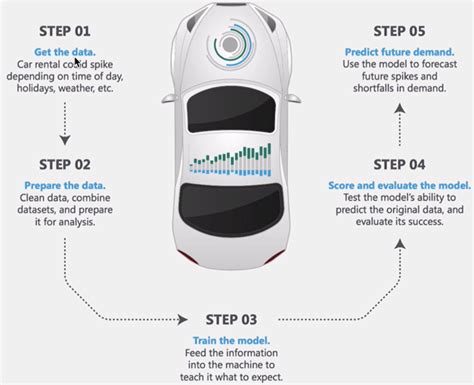 STEP 01

Get the data.
Car rental could spike depending on time of day, holidays, weather, etc.

STEP 02

Prepare the data.
Clean data, combine datasets, and prepare it for analysis.

STEP 03

Train the model.
Feed the information into the machine to teach it what to expect.

STEP 04

Score and evaluate the model.
Test the model's ability to predict the original data, and evaluate its success.

STEP 05

Predict future demand.
Use the model to forecast future spikes and shortfalls in demand.