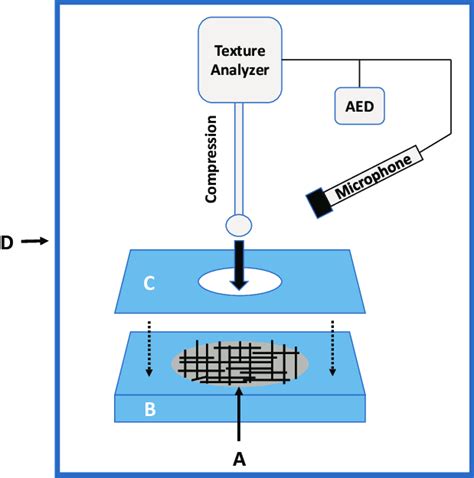 Texture Analyzer

AED

Compression

Microphone

D

C

B

A