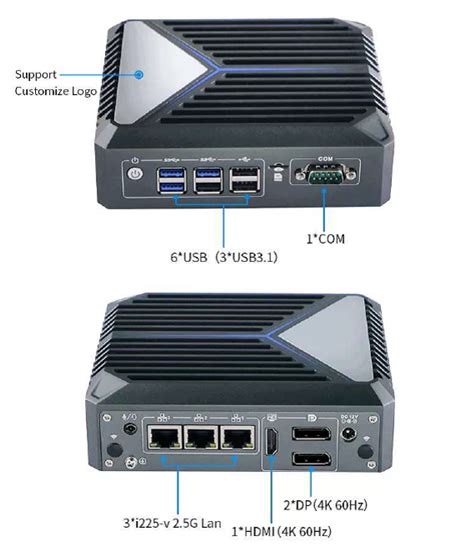 Support
Customize Logo

COM

6*USB (3*USB3.1)

1*COM

DC 12V

3*i225-v 2.5G Lan

1*HDMI (4K 60Hz)

2*DP (4K 60Hz)