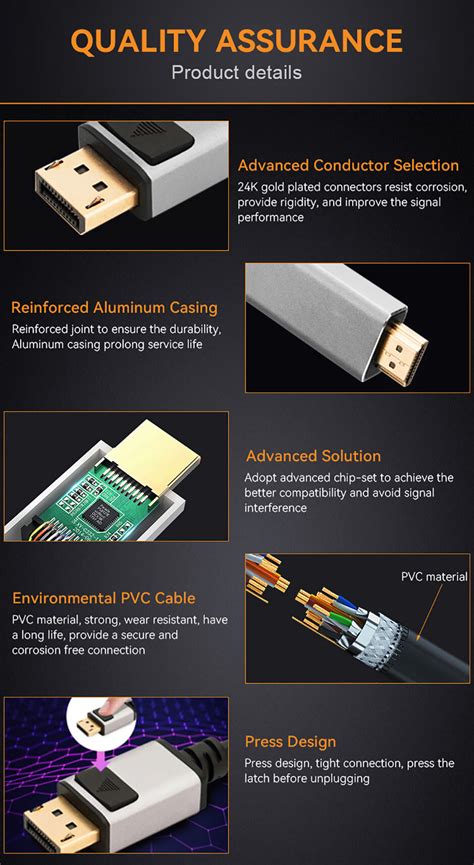 QUALITY ASSURANCE
Product details

Advanced Conductor Selection
24K gold plated connectors resist corrosion, provide rigidity, and improve the signal performance

Reinforced Aluminum Casing
Reinforced joint to ensure the durability, Aluminum casing prolong service life

Advanced Solution
Adopt advanced chip-set to achieve the better compatibility and avoid signal interference

Environmental PVC Cable
PVC material, strong, wear resistant, have a long life, provide a secure and corrosion free connection

PVC material

Press Design
Press design, tight connection, press the latch before unplugging