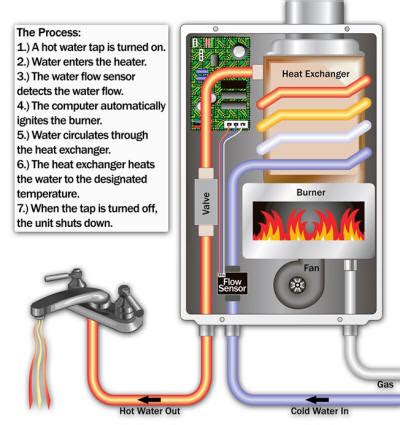 The Process:
1.) A hot water tap is turned on.
2.) Water enters the heater.
3.) The water flow sensor detects the water flow.
4.) The computer automatically ignites the burner.
5.) Water circulates through the heat exchanger.
6.) The heat exchanger heats the water to the designated temperature.
7.) When the tap is turned off, the unit shuts down.

Heat Exchanger

Valve

Burner

Fan

Flow Sensor

Gas

Hot Water Out

Cold Water In