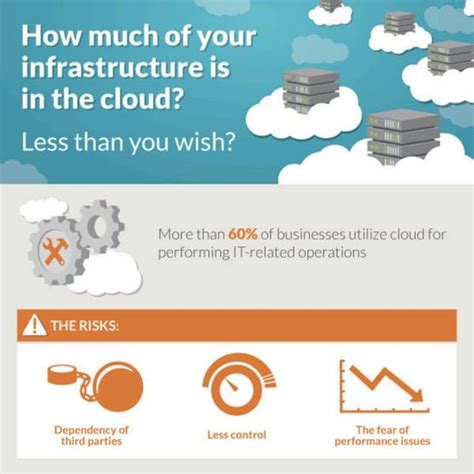 How much of your infrastructure is in the cloud?

Less than you wish?

More than 60% of businesses utilize cloud for performing IT-related operations

THE RISKS:

Dependency of third parties

Less control

The fear of performance issues