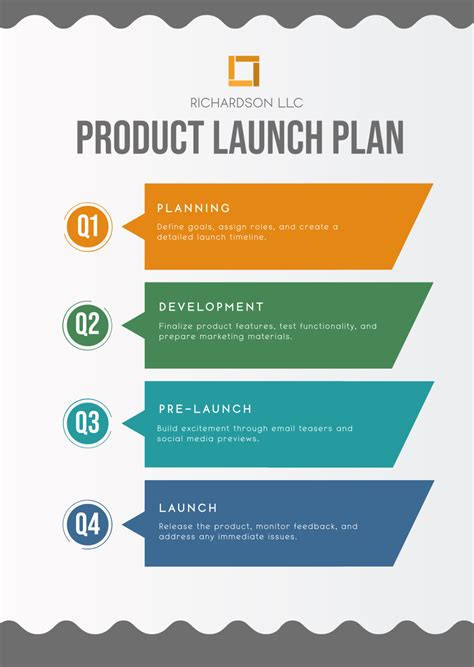 RICHARDSON LLC

PRODUCT LAUNCH PLAN

Q1

PLANNING

Define goals, assign roles, and create a detailed launch timeline.

Q2

DEVELOPMENT

Finalize product features, test functionality, and prepare marketing materials.

Q3

PRE-LAUNCH

Build excitement through email teasers and social media previews.

Q4

LAUNCH

Release the product, monitor feedback, and address any immediate issues.