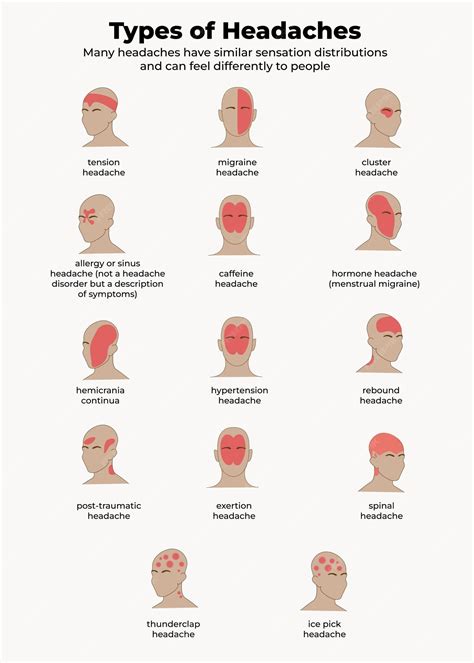 Types of Headaches

Many headaches have similar sensation distributions and can feel differently to people

tension headache

migraine headache

cluster headache

allergy or sinus headache (not a headache disorder but a description of symptoms)

caffeine headache

hormone headache (menstrual migraine)

hemicrania continua

hypertension headache

rebound headache

post-traumatic headache

exertion headache

spinal headache

thunderclap headache

ice pick headache