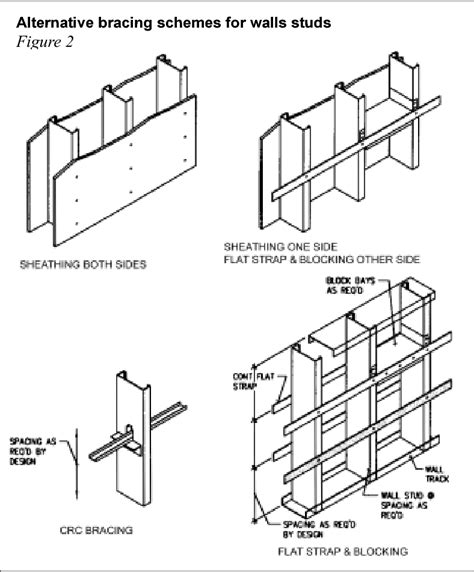 Alternative bracing schemes for walls studs
Figure 2

SHEATHING BOTH SIDES

SHEATHING ONE SIDE
FLAT STRAP & BLOCKING OTHER SIDE

SPACING AS REQ'D BY DESIGN

CRC BRACING

BLOCK BAYS AS REQ'D

CONT FLAT STRAP

WALL TRACK

WALL STUD @ SPACING AS REQ'D

SPACING AS REQ'D BY DESIGN

FLAT STRAP & BLOCKING