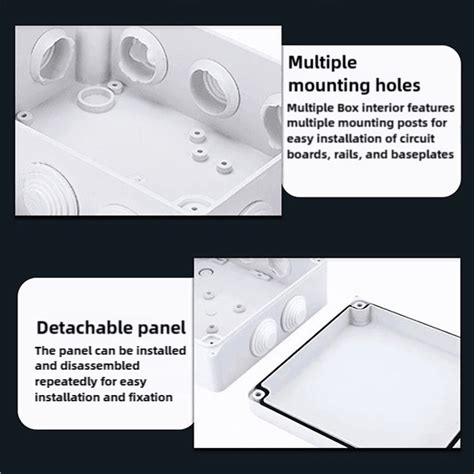 Multiple mounting holes

Multiple Box interior features multiple mounting posts for easy installation of circuit boards, rails, and baseplates

Detachable panel

The panel can be installed and disassembled repeatedly for easy installation and fixation