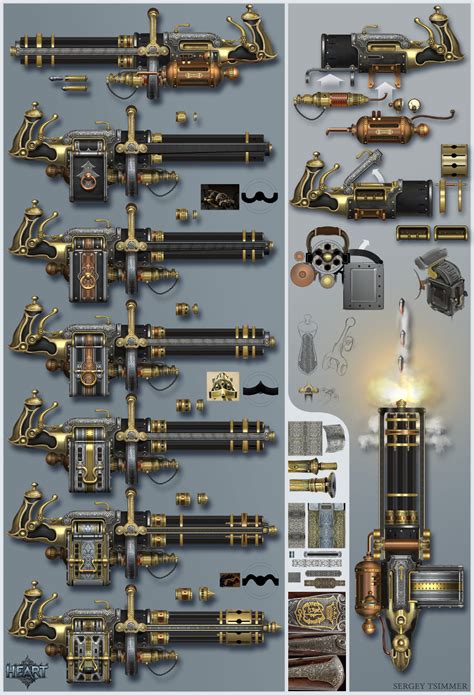 HEART

SERGEY TSIMMER