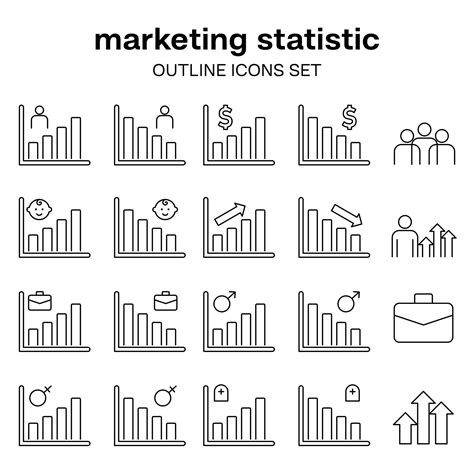 marketing statistic
OUTLINE ICONS SET

$

$