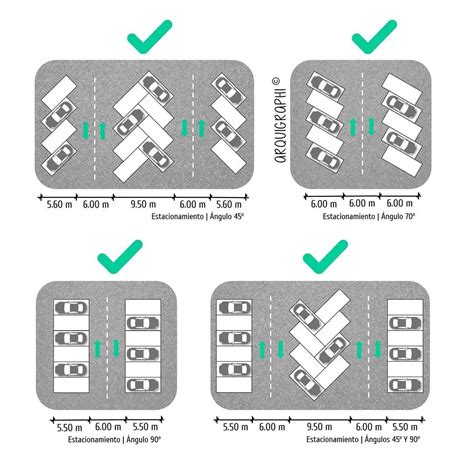 5.60 m 6.00 m 9.50 m 6.00 m 5.60 m
Estacionamiento | Ángulo 45°

ARQUIGRAPHI ©

6.00 m 6.00 m 6.00 m
Estacionamiento | Ángulo 70°

5.50 m 6.00 m 5.50 m
Estacionamiento | Ángulo 90°

5.50 m 6.00 m 9.50 m 6.00 m 5.50 m
Estacionamiento | Ángulos 45° Y 90°