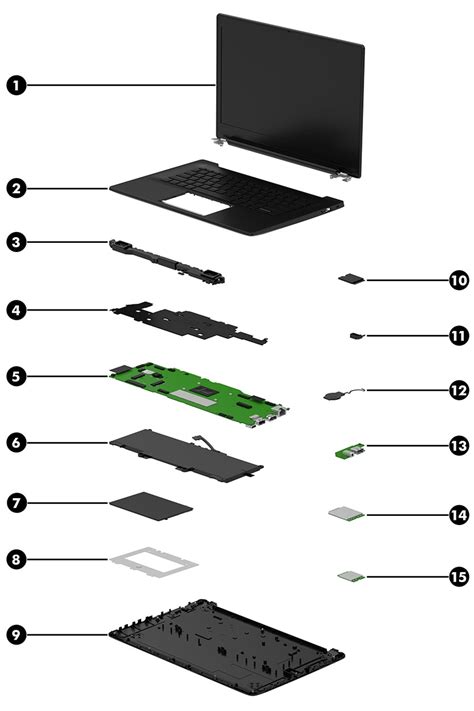 1
2
3
4
5
6
7
8
9
10
11
12
13
14
15