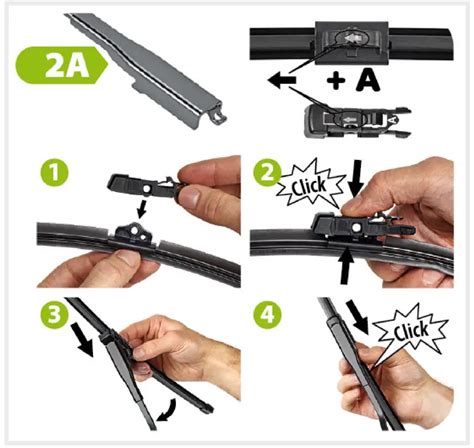 2A

+ A

A

1

2

Click

3

4

Click