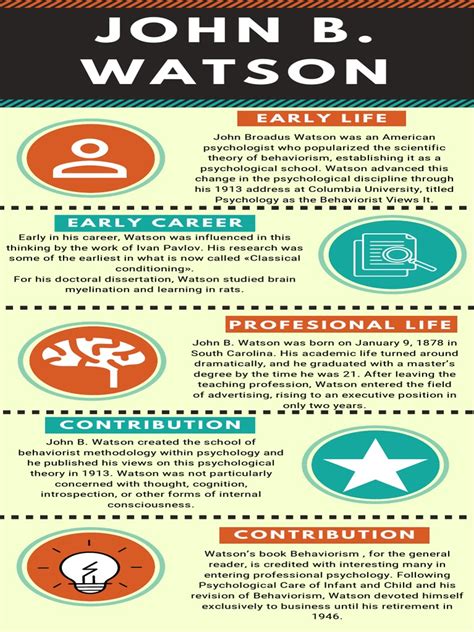 JOHN B. WATSON

EARLY LIFE

John Broadus Watson was an American psychologist who popularized the scientific theory of behaviorism, establishing it as a psychological school. Watson advanced this change in the psychological discipline through his 1913 address at Columbia University, titled Psychology as the Behaviorist Views It.

EARLY CAREER

Early in his career, Watson was influenced in this thinking by the work of Ivan Pavlov. His research was some of the earliest in what is now called «Classical conditioning».
For his doctoral dissertation, Watson studied brain myelination and learning in rats.

PROFESIONAL LIFE

John B. Watson was born on January 9, 1878 in South Carolina. His academic life turned around dramatically, and he graduated with a master's degree by the time he was 21. After leaving the teaching profession, Watson entered the field of advertising, rising to an executive position in only two years.

CONTRIBUTION

John B. Watson created the school of behaviorist methodology within psychology and he published his views on this psychological theory in 1913. Watson was not particularly concerned with thought, cognition, introspection, or other forms of internal consciousness.

CONTRIBUTION

Watson's book Behaviorism , for the general reader, is credited with interesting many in entering professional psychology. Following Psychological Care of Infant and Child and his revision of Behaviorism, Watson devoted himself exclusively to business until his retirement in 1946.