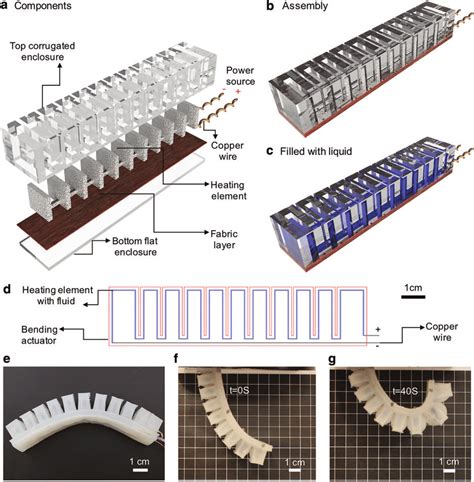 a Components

Top corrugated enclosure

Power source

- +

Copper wire

Heating element

Fabric layer

Bottom flat enclosure

b Assembly

c Filled with liquid

d Heating element with fluid

Bending actuator

1cm

+

-

Copper wire

e

1 cm

f

t=0S

1 cm

g

t=40S

1 cm