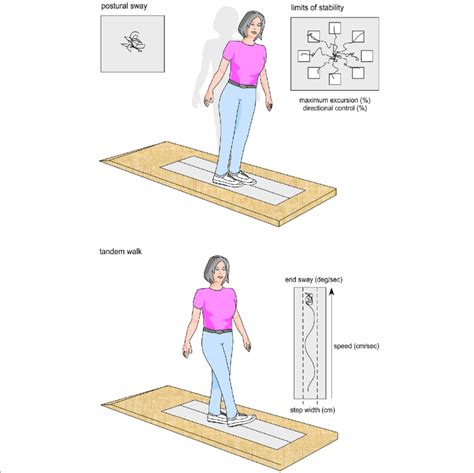 postural sway

limits of stability

maximum excursion (%)
directional control (%)

tandem walk

end sway (deg/sec)

speed (cm/sec)

step width (cm)