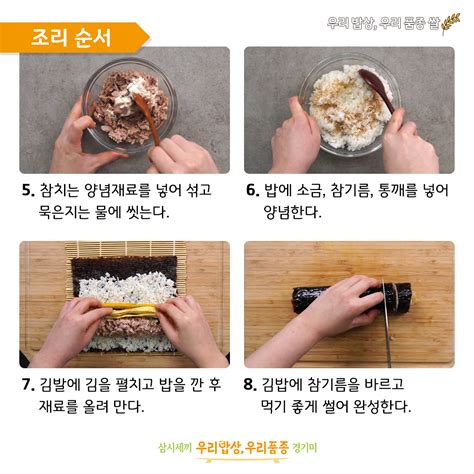 조리 순서

우리 밥상, 우리 품종 쌀

5. 참치는 양념재료를 넣어 섞고 묵은지는 물에 씻는다.

6. 밥에 소금, 참기름, 통깨를 넣어 양념한다.

7. 김발에 김을 펼치고 밥을 깐 후 재료를 올려 만다.

8. 김밥에 참기름을 바르고 먹기 좋게 썰어 완성한다.

삼시세끼 우리밥상, 우리품종 경기미