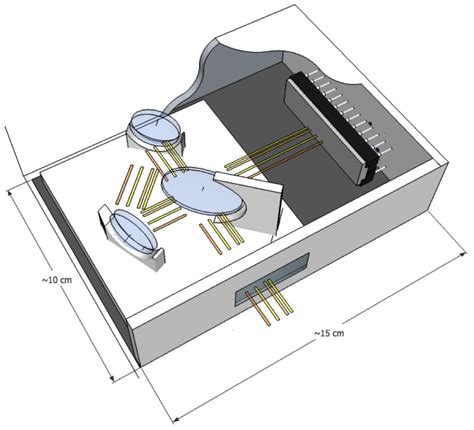 ~10 cm

~15 cm