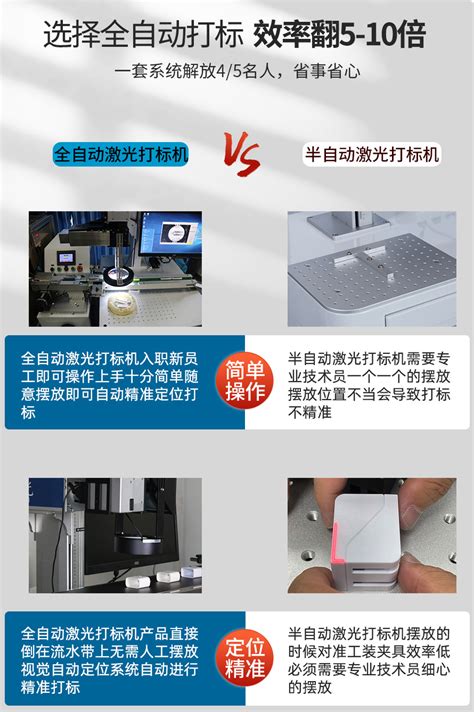 选择全自动打标 效率翻5-10倍

一套系统解放4/5名人，省事省心

全自动激光打标机

VS

半自动激光打标机

全自动激光打标机入职新员工即可操作上手十分简单随意摆放即可自动精准定位打标

简单操作

半自动激光打标机需要专业技术员一个一个的摆放摆放位置不当会导致打标不精准

全自动激光打标机产品直接倒在流水带上无需人工摆放视觉自动定位系统自动进行精准打标

定位精准

半自动激光打标机摆放的时候对准工装夹具效率低必须需要专业技术员细心的摆放