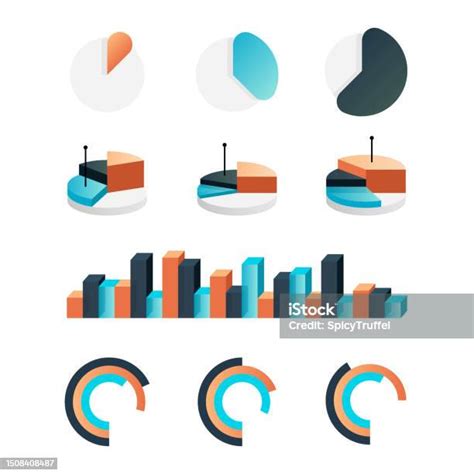 iStock
Credit: SpicyTruffel
1508408487