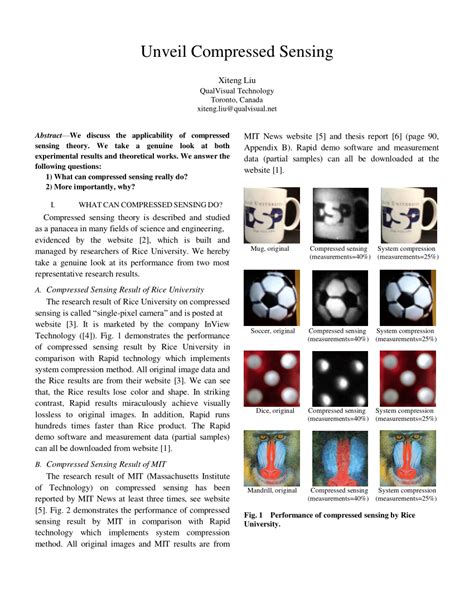 Unveil Compressed Sensing

Xiteng Liu
QualVisual Technology
Toronto, Canada
xiteng.liu@qualvisual.net

Abstract—We discuss the applicability of compressed sensing theory. We take a genuine look at both experimental results and theoretical works. We answer the following questions:
1) What can compressed sensing really do?
2) More importantly, why?

I. WHAT CAN COMPRESSED SENSING DO?

Compressed sensing theory is described and studied as a panacea in many fields of science and engineering, evidenced by the website [2], which is built and managed by researchers of Rice University. We hereby take a genuine look at its performance from two most representative research results.

A. Compressed Sensing Result of Rice University

The research result of Rice University on compressed sensing is called "single-pixel camera" and is posted at website [3]. It is marketed by the company InView Technology ([4]). Fig. 1 demonstrates the performance of compressed sensing result by Rice University in comparison with Rapid technology which implements system compression method. All original image data and the Rice results are from their website [3]. We can see that, the Rice results lose color and shape. In striking contrast, Rapid results miraculously achieve visually lossless to original images. In addition, Rapid runs hundreds times faster than Rice product. The Rapid demo software and measurement data (partial samples) can all be downloaded from website [1].

B. Compressed Sensing Result of MIT

The research result of MIT (Massachusetts Institute of Technology) on compressed sensing has been reported by MIT News at least three times, see website [5]. Fig. 2 demonstrates the performance of compressed sensing result by MIT in comparison with Rapid technology which implements system compression method. All original images and MIT results are from MIT News website [5] and thesis report [6] (page 90, Appendix B). Rapid demo software and measurement data (partial samples) can all be downloaded at the website [1].

Mug, original
Compressed sensing (measurements=40%)
System compression (measurements=25%)

Soccer, original
Compressed sensing (measurements=40%)
System compression (measurements=25%)

Dice, original
Compressed sensing (measurements=40%)
System compression (measurements=25%)

Mandrill, original
Compressed sensing (measurements=40%)
System compression (measurements=25%)

Fig. 1 Performance of compressed sensing by Rice University.