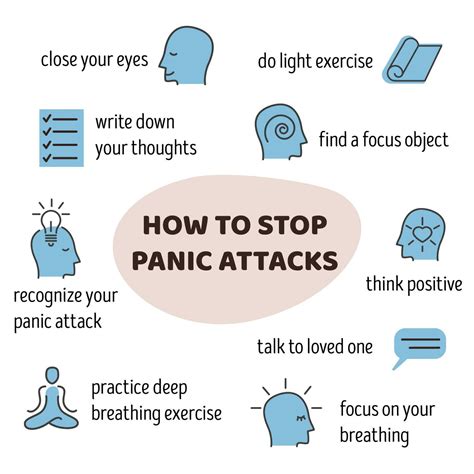 close your eyes

do light exercise

write down your thoughts

find a focus object

HOW TO STOP PANIC ATTACKS

recognize your panic attack

think positive

talk to loved one

practice deep breathing exercise

focus on your breathing