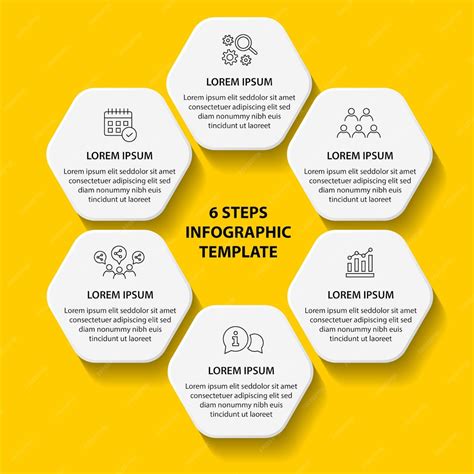 LOREM IPSUM
Lorem ipsum elit seddolor sit amet consectetuer adipiscing elit sed diam nonummy nibh euis tincidunt ut laoreet

LOREM IPSUM
Lorem ipsum elit seddolor sit amet consectetuer adipiscing elit sed diam nonummy nibh euis tincidunt ut laoreet

LOREM IPSUM
Lorem ipsum elit seddolor sit amet consectetuer adipiscing elit sed diam nonummy nibh euis tincidunt ut laoreet

6 STEPS INFOGRAPHIC TEMPLATE

LOREM IPSUM
Lorem ipsum elit seddolor sit amet consectetuer adipiscing elit sed diam nonummy nibh euis tincidunt ut laoreet

LOREM IPSUM
Lorem ipsum elit seddolor sit amet consectetuer adipiscing elit sed diam nonummy nibh euis tincidunt ut laoreet

LOREM IPSUM
Lorem ipsum elit seddolor sit amet consectetuer adipiscing elit sed diam nonummy nibh euis tincidunt ut laoreet