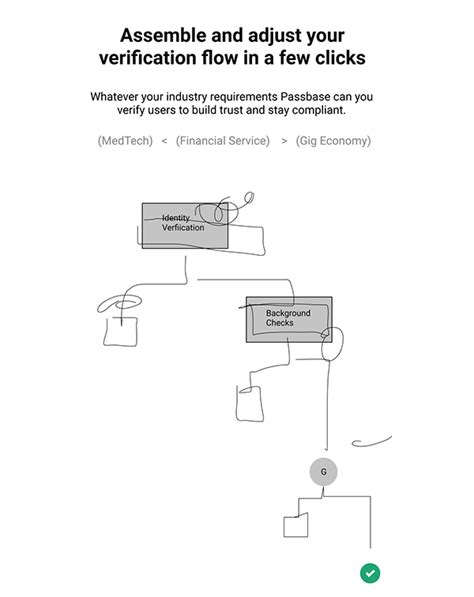 Assemble and adjust your verification flow in a few clicks

Whatever your industry requirements Passbase can you verify users to build trust and stay compliant.

(MedTech) < (Financial Service) > (Gig Economy)

Identity Verfiication

Background Checks

G