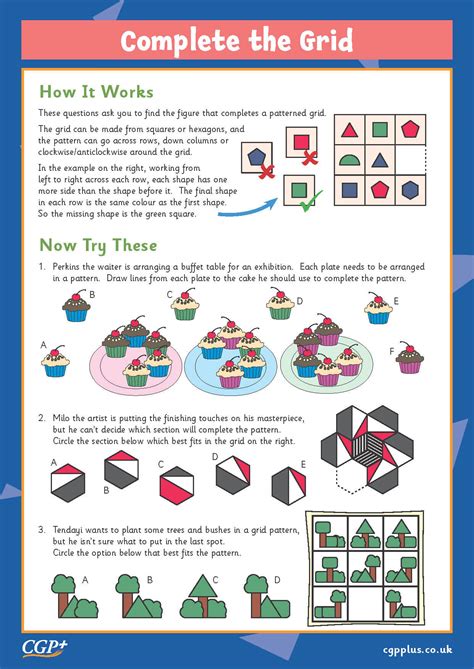 Complete the Grid

How It Works

These questions ask you to find the figure that completes a patterned grid.

The grid can be made from squares or hexagons, and the pattern can go across rows, down columns or clockwise/anticlockwise around the grid.

In the example on the right, working from left to right across each row, each shape has one more side than the shape before it. The final shape in each row is the same colour as the first shape. So the missing shape is the green square.

Now Try These

1. Perkins the waiter is arranging a buffet table for an exhibition. Each plate needs to be arranged in a pattern. Draw lines from each plate to the cake he should use to complete the pattern.

B C D E A F

2. Milo the artist is putting the finishing touches on his masterpiece, but he can't decide which section will complete the pattern. Circle the section below which best fits in the grid on the right.

A B C D E

3. Tendayi wants to plant some trees and bushes in a grid pattern, but he isn't sure what to put in the last spot. Circle the option below that best fits the pattern.

A B C D

CGP+

cgpplus.co.uk