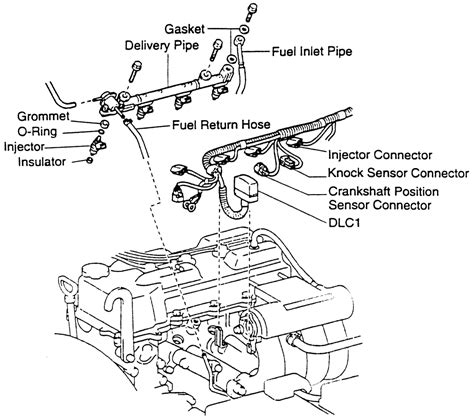 Gasket
Delivery Pipe
Fuel Inlet Pipe
Grommet
O-Ring
Injector
Insulator
Fuel Return Hose
Injector Connector
Knock Sensor Connector
Crankshaft Position Sensor Connector
DLC1