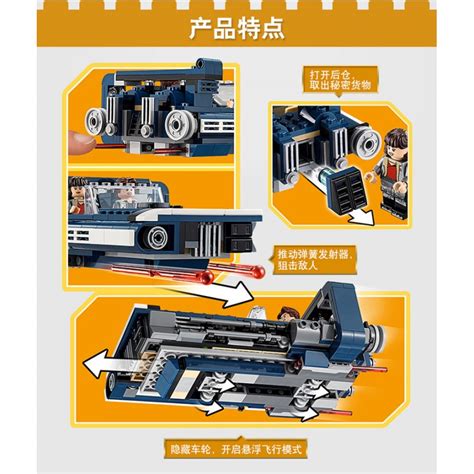 产品特点

打开后仓，取出秘密货物

推动弹簧发射器，狙击敌人

隐藏车轮，开启悬浮飞行模式