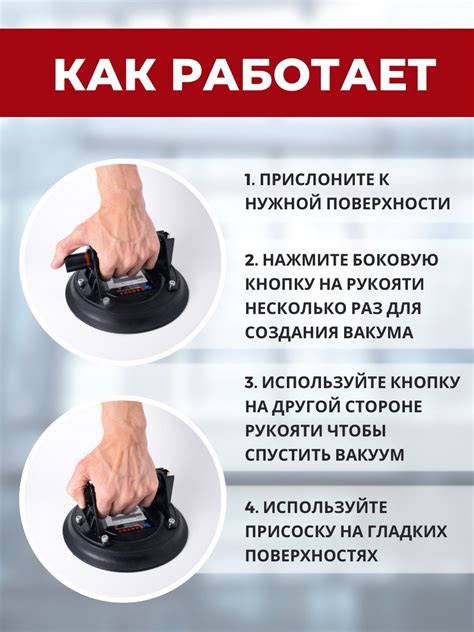 КАК РАБОТАЕТ

1. ПРИСЛОНИТЕ К НУЖНОЙ ПОВЕРХНОСТИ

2. НАЖМИТЕ БОКОВУЮ КНОПКУ НА РУКОЯТИ НЕСКОЛЬКО РАЗ ДЛЯ СОЗДАНИЯ ВАКУМА

3. ИСПОЛЬЗУЙТЕ КНОПКУ НА ДРУГОЙ СТОРОНЕ РУКОЯТИ ЧТОБЫ СПУСТИТЬ ВАКУУМ

4. ИСПОЛЬЗУЙТЕ ПРИСОСКУ НА ГЛАДКИХ ПОВЕРХНОСТЯХ