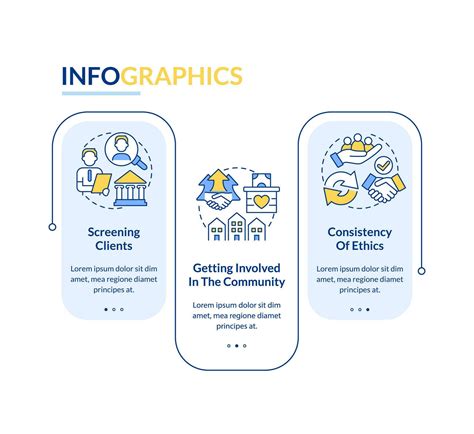 INFOGRAPHICS

Screening Clients

Lorem ipsum dolor sit dim amet, mea regione diamet principes at.

Getting Involved In The Community

Lorem ipsum dolor sit dim amet, mea regione diamet principes at.

Consistency Of Ethics

Lorem ipsum dolor sit dim amet, mea regione diamet principes at.