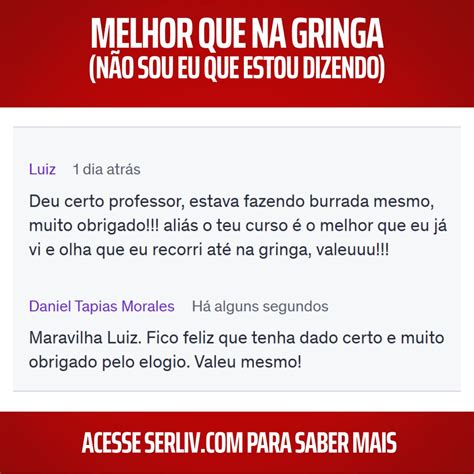 MELHOR QUE NA GRINGA
(NÃO SOU EU QUE ESTOU DIZENDO)

Luiz 1 dia atrás

Deu certo professor, estava fazendo burrada mesmo, muito obrigado!!! aliás o teu curso é o melhor que eu já vi e olha que eu recorri até na gringa, valeuuu!!!

Daniel Tapias Morales Há alguns segundos

Maravilha Luiz. Fico feliz que tenha dado certo e muito obrigado pelo elogio. Valeu mesmo!

ACESSE SERLIV.COM PARA SABER MAIS