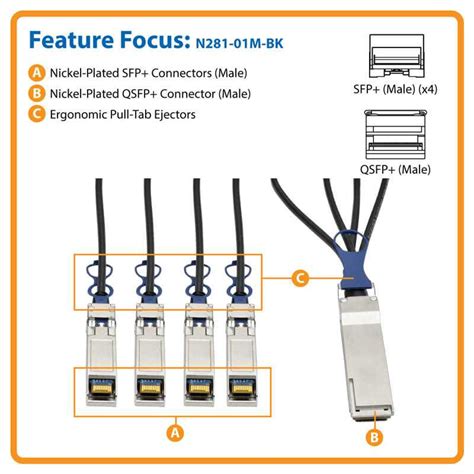 Feature Focus: N281-01M-BK

A Nickel-Plated SFP+ Connectors (Male)
B Nickel-Plated QSFP+ Connector (Male)
C Ergonomic Pull-Tab Ejectors

SFP+ (Male) (x4)

QSFP+ (Male)

C

A

B