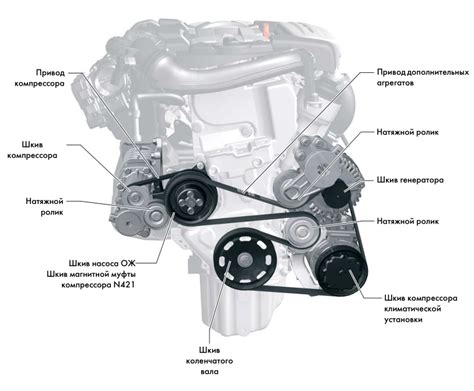 Привод компрессора

Шкив компрессора

Натяжной ролик

Шкив насоса ОЖ
Шкив магнитной муфты компрессора N421

Шкив коленчатого вала

Привод дополнительных агрегатов

Натяжной ролик

Шкив генератора

Натяжной ролик

Шкив компрессора климатической установки