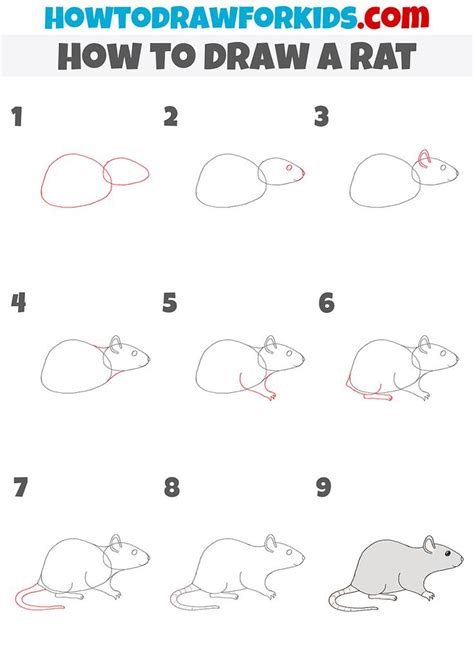 HOWTODRAWFORKIDS.com

HOW TO DRAW A RAT

1

2

3

4

5

6

7

8

9