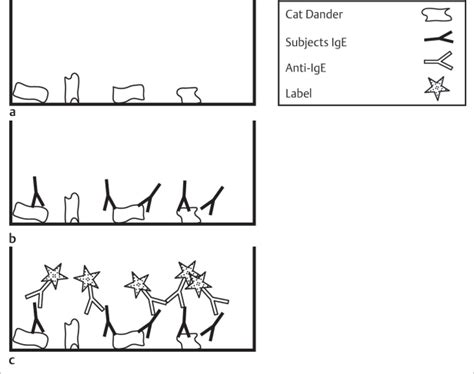 Cat Dander
Subjects IgE
Anti-IgE
Label

a

b

c