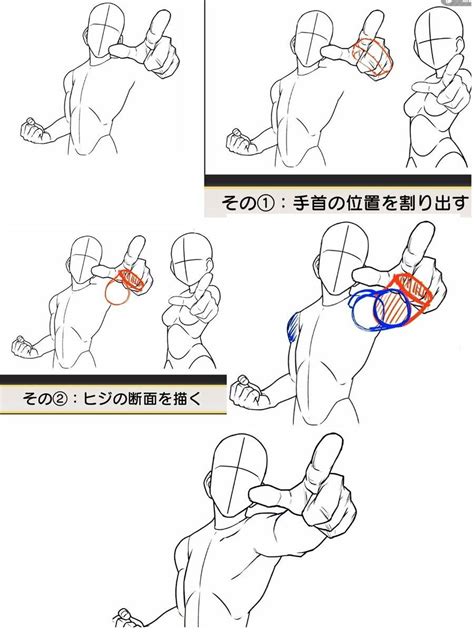 その①：手首の位置を割り出す

その②：ヒジの断面を描く