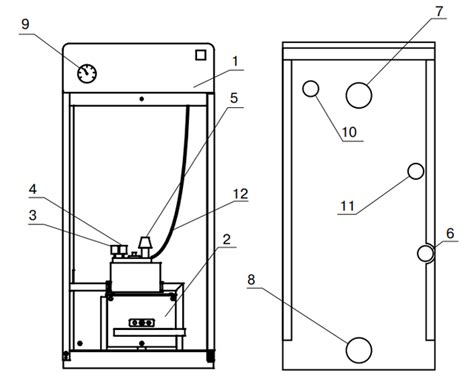 9
1
5
4
12
3
2
7
10
11
6
8