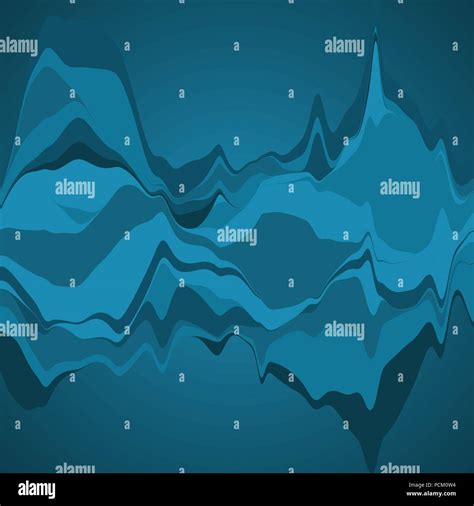 alamy
alamy
alamy
alamy
alamy
alamy
alamy
alamy
alamy

alamy
Image ID: PCM0W4
www.alamy.com