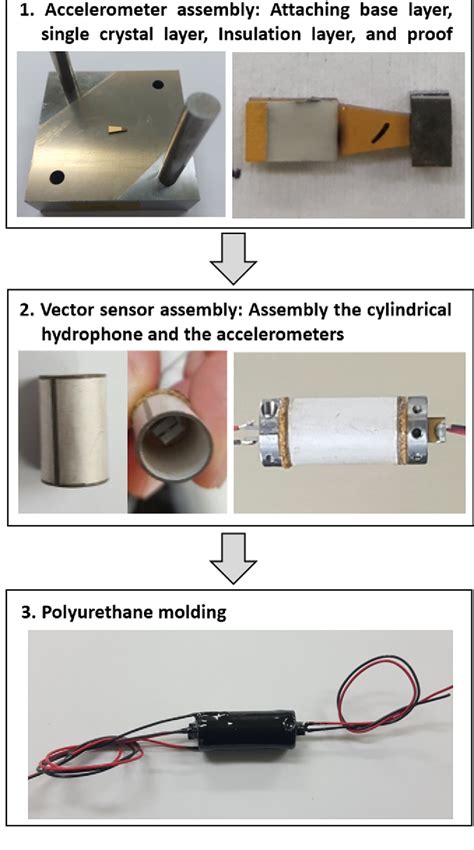 1. Accelerometer assembly: Attaching base layer, single crystal layer, Insulation layer, and proof

2. Vector sensor assembly: Assembly the cylindrical hydrophone and the accelerometers

3. Polyurethane molding