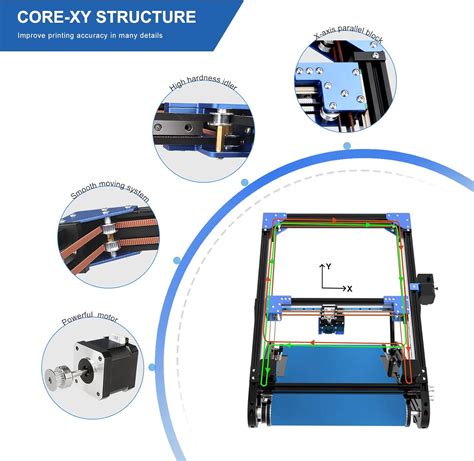 CORE-XY STRUCTURE

Improve printing accuracy in many details

X-axis parallel block

High hardness idler

Smooth moving system

Powerful motor

Y

X