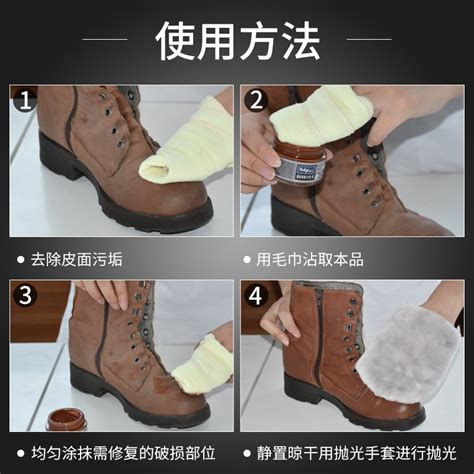 使用方法

1

● 去除皮面污垢

2

● 用毛巾沾取本品

3

● 均匀涂抹需修复的破损部位

4

● 静置晾干用抛光手套进行抛光