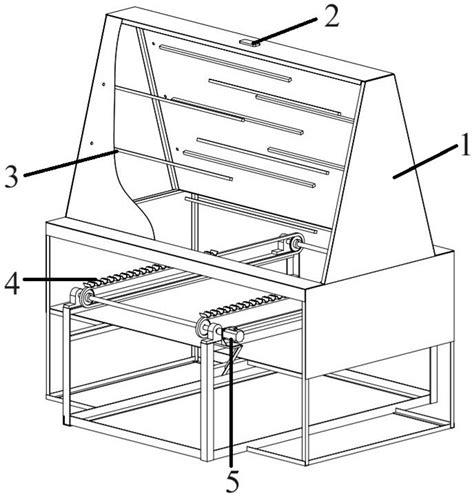 2
1
3
4
5