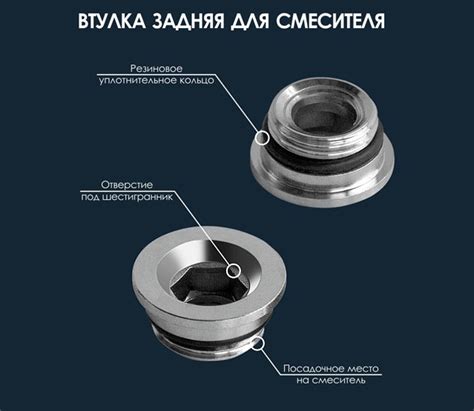 ВТУЛКА ЗАДНЯЯ ДЛЯ СМЕСИТЕЛЯ

Резиновое уплотнительное кольцо

Отверстие под шестигранник

Посадочное место на смеситель