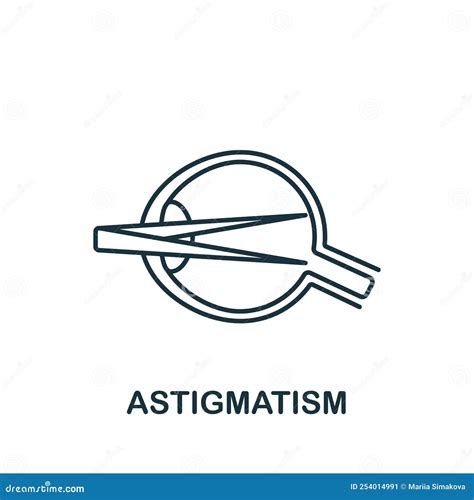 ASTIGMATISM

dreamstime.com

ID 254014991 © Mariia Simakova