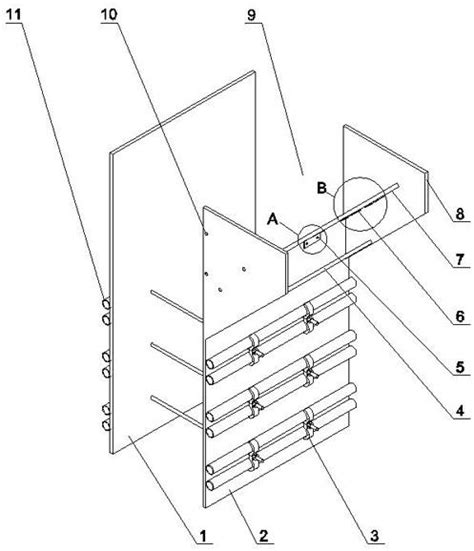 11
10
9
B
A
8
7
6
5
4
1
2
3