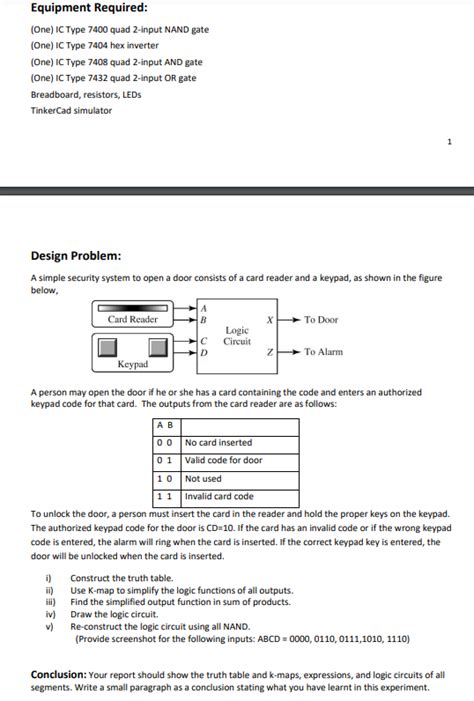 Equipment Required:

(One) IC Type 7400 quad 2-input NAND gate
(One) IC Type 7404 hex inverter
(One) IC Type 7408 quad 2-input AND gate
(One) IC Type 7432 quad 2-input OR gate
Breadboard, resistors, LEDs
TinkerCad simulator

1

Design Problem:

A simple security system to open a door consists of a card reader and a keypad, as shown in the figure below,

Card Reader
Keypad
A
B
C
D
Logic Circuit
X
Z
To Door
To Alarm

A person may open the door if he or she has a card containing the code and enters an authorized keypad code for that card. The outputs from the card reader are as follows:

| A B | |
|---|---|
| 0 0 | No card inserted |
| 0 1 | Valid code for door |
| 1 0 | Not used |
| 1 1 | Invalid card code |

To unlock the door, a person must insert the card in the reader and hold the proper keys on the keypad. The authorized keypad code for the door is CD=10. If the card has an invalid code or if the wrong keypad code is entered, the alarm will ring when the card is inserted. If the correct keypad key is entered, the door will be unlocked when the card is inserted.

i) Construct the truth table.
ii) Use K-map to simplify the logic functions of all outputs.
iii) Find the simplified output function in sum of products.
iv) Draw the logic circuit.
v) Re-construct the logic circuit using all NAND.
(Provide screenshot for the following inputs: ABCD = 0000, 0110, 0111,1010, 1110)

Conclusion: Your report should show the truth table and k-maps, expressions, and logic circuits of all segments. Write a small paragraph as a conclusion stating what you have learnt in this experiment.