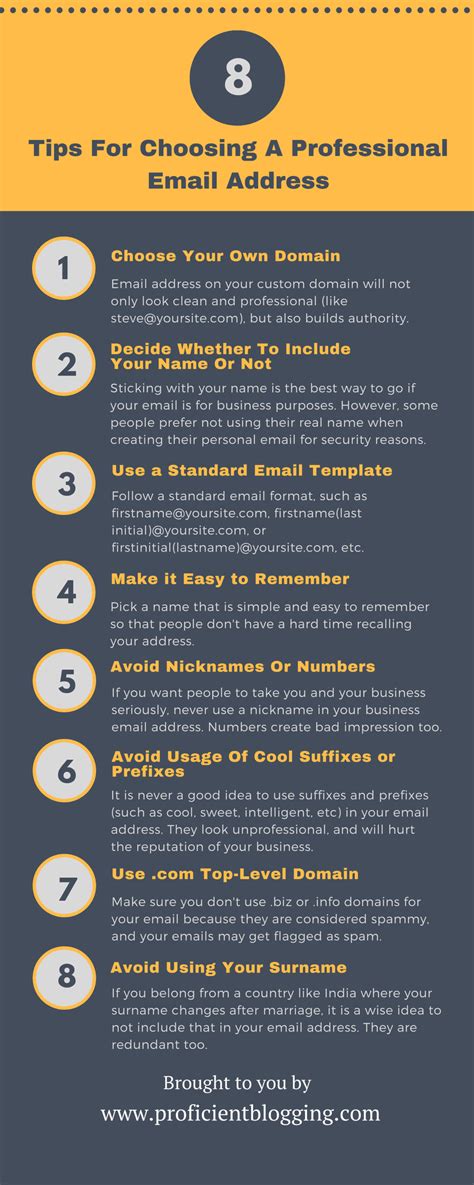 8

Tips For Choosing A Professional Email Address

1

Choose Your Own Domain

Email address on your custom domain will not only look clean and professional (like steve@yoursite.com), but also builds authority.

2

Decide Whether To Include Your Name Or Not

Sticking with your name is the best way to go if your email is for business purposes. However, some people prefer not using their real name when creating their personal email for security reasons.

3

Use a Standard Email Template

Follow a standard email format, such as firstname@yoursite.com, firstname(last initial)@yoursite.com, or firstinitial(lastname)@yoursite.com, etc.

4

Make it Easy to Remember

Pick a name that is simple and easy to remember so that people don't have a hard time recalling your address.

5

Avoid Nicknames Or Numbers

If you want people to take you and your business seriously, never use a nickname in your business email address. Numbers create bad impression too.

6

Avoid Usage Of Cool Suffixes or Prefixes

It is never a good idea to use suffixes and prefixes (such as cool, sweet, intelligent, etc) in your email address. They look unprofessional, and will hurt the reputation of your business.

7

Use .com Top-Level Domain

Make sure you don't use .biz or .info domains for your email because they are considered spammy, and your emails may get flagged as spam.

8

Avoid Using Your Surname

If you belong from a country like India where your surname changes after marriage, it is a wise idea to not include that in your email address. They are redundant too.

Brought to you by
www.proficientblogging.com