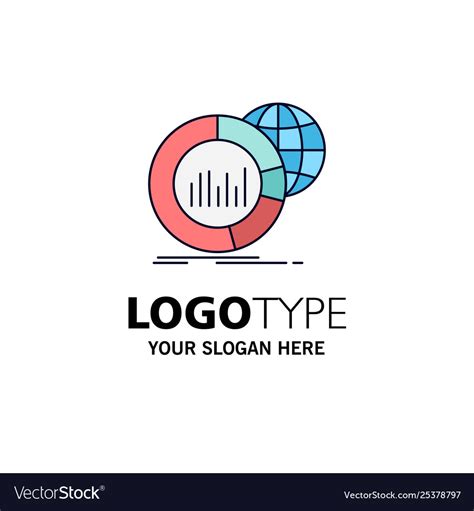 LOGOTYPE
YOUR SLOGAN HERE

VectorStock®
VectorStock.com/25378797