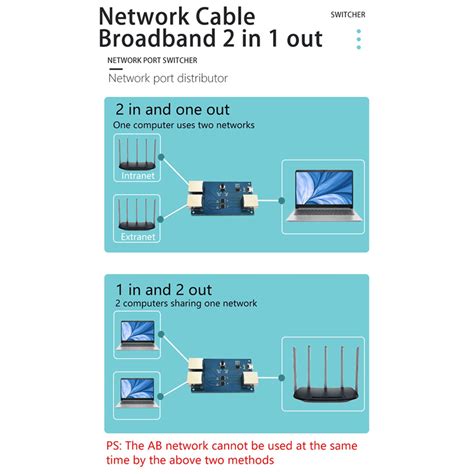 Network Cable Broadband 2 in 1 out

SWITCHER

NETWORK PORT SWITCHER

Network port distributor

2 in and one out
One computer uses two networks

Intranet

Extranet

1 in and 2 out
2 computers sharing one network

PS: The AB network cannot be used at the same time by the above two methods